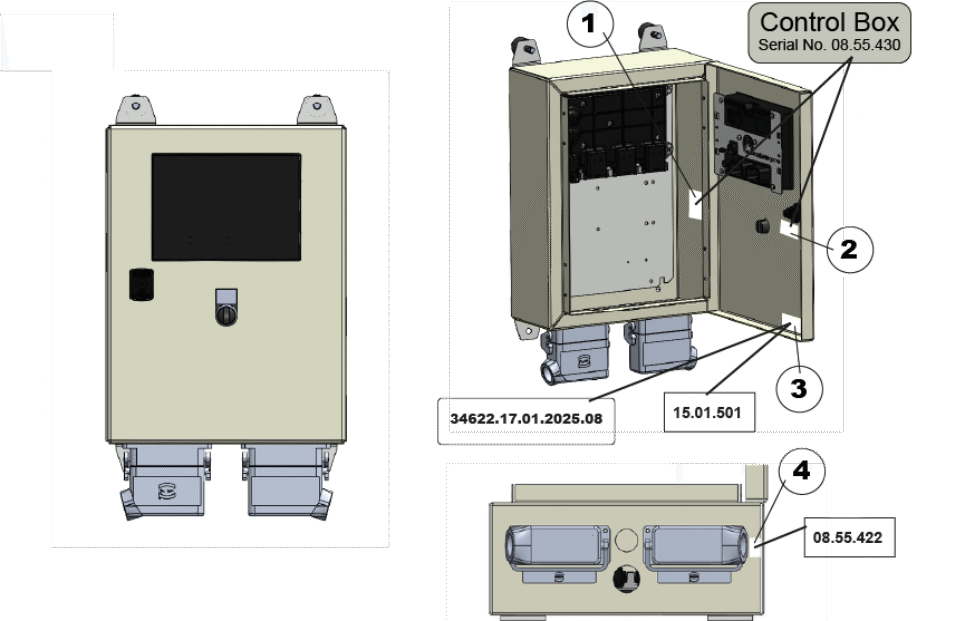 1

Control Box
Serial No. 08.55.430

2

3

34622.17.01.2025.08

15.01.501

4

08.55.422